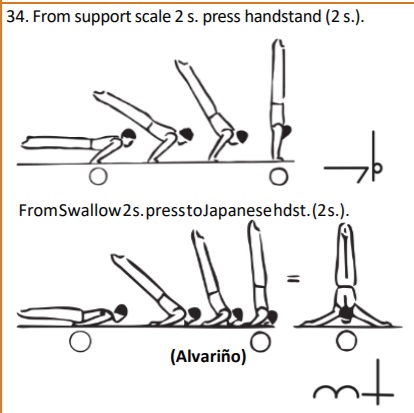 34. From support scale 2 s. press handstand (2 s.).

FromSwallow2s.presstoJapanesehdst.(2s.).

=

(Alvariño)